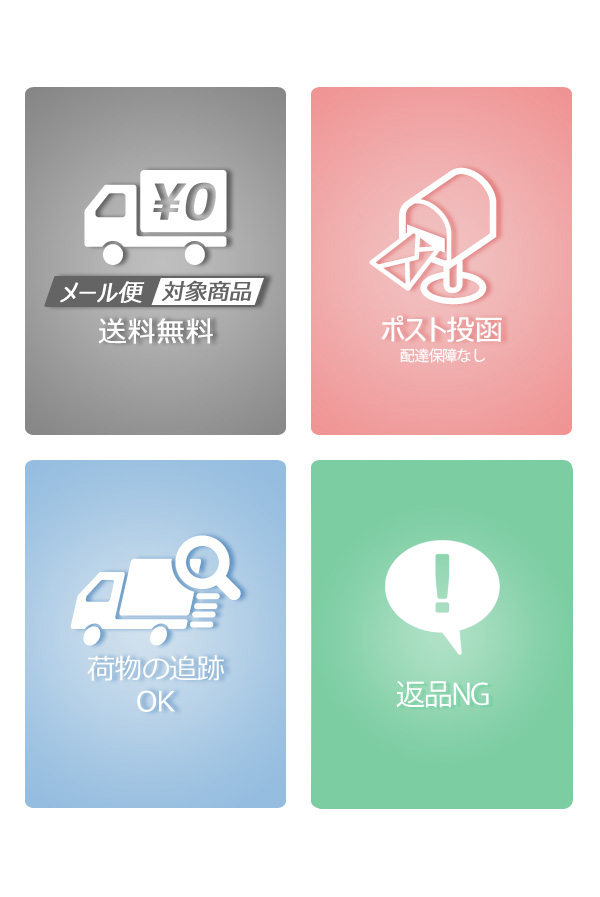 ¥0

メール便 対象商品

送料無料

ポスト投函

配達保障なし

荷物の追跡
OK

返品NG